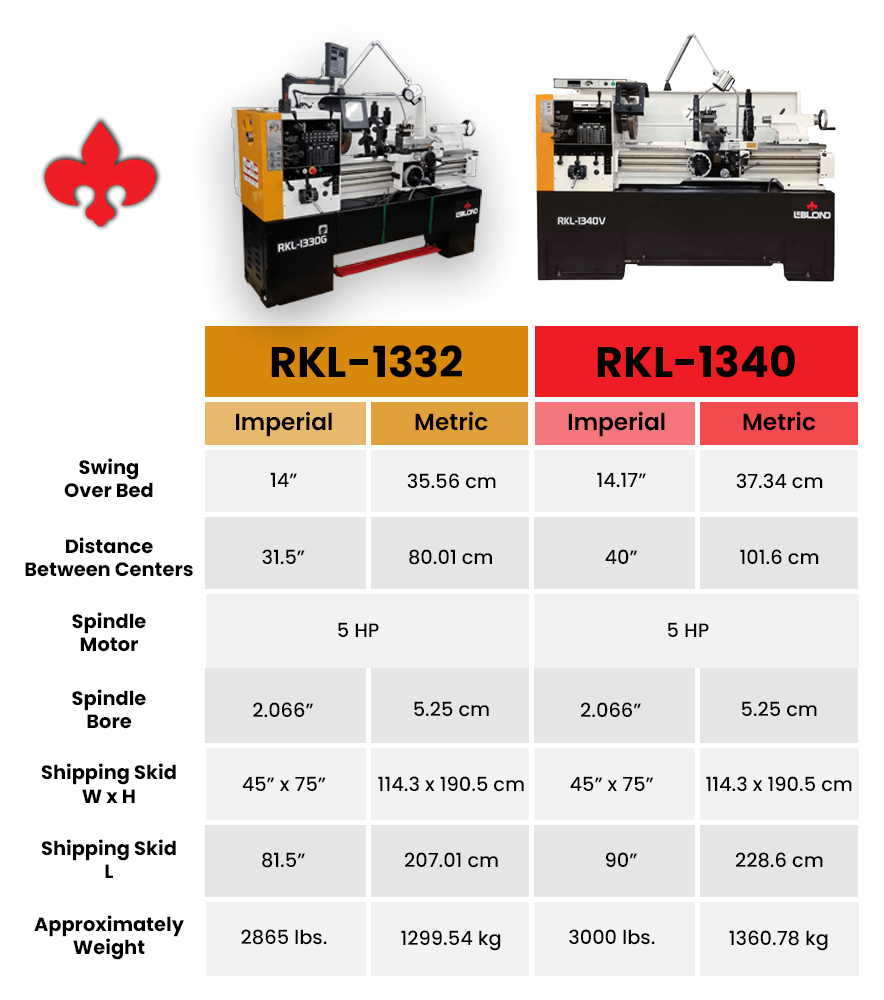 RKL-1330G LEBLOND

RKL-1340V LEBLOND

| | RKL-1332 | | RKL-1340 | |
|---|---|---|---|---|
| | Imperial | Metric | Imperial | Metric |
| Swing Over Bed | 14″ | 35.56 cm | 14.17″ | 37.34 cm |
| Distance Between Centers | 31.5″ | 80.01 cm | 40″ | 101.6 cm |
| Spindle Motor | 5 HP | | 5 HP | |
| Spindle Bore | 2.066″ | 5.25 cm | 2.066″ | 5.25 cm |
| Shipping Skid W x H | 45″ x 75″ | 114.3 x 190.5 cm | 45″ x 75″ | 114.3 x 190.5 cm |
| Shipping Skid L | 81.5″ | 207.01 cm | 90″ | 228.6 cm |
| Approximately Weight | 2865 lbs. | 1299.54 kg | 3000 lbs. | 1360.78 kg |